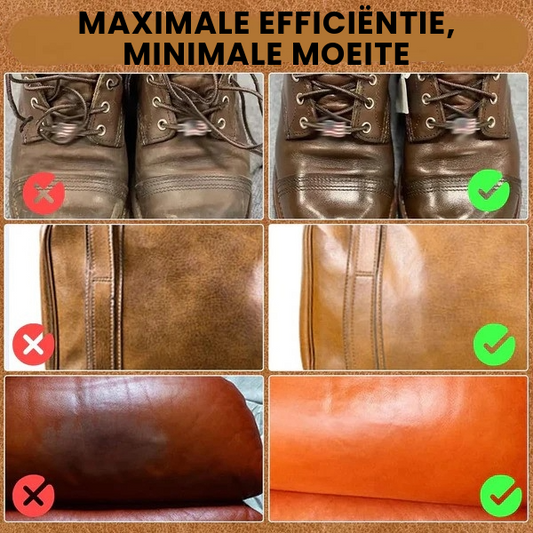 MAXIMALE EFFICIËNTIE, MINIMALE MOEITE