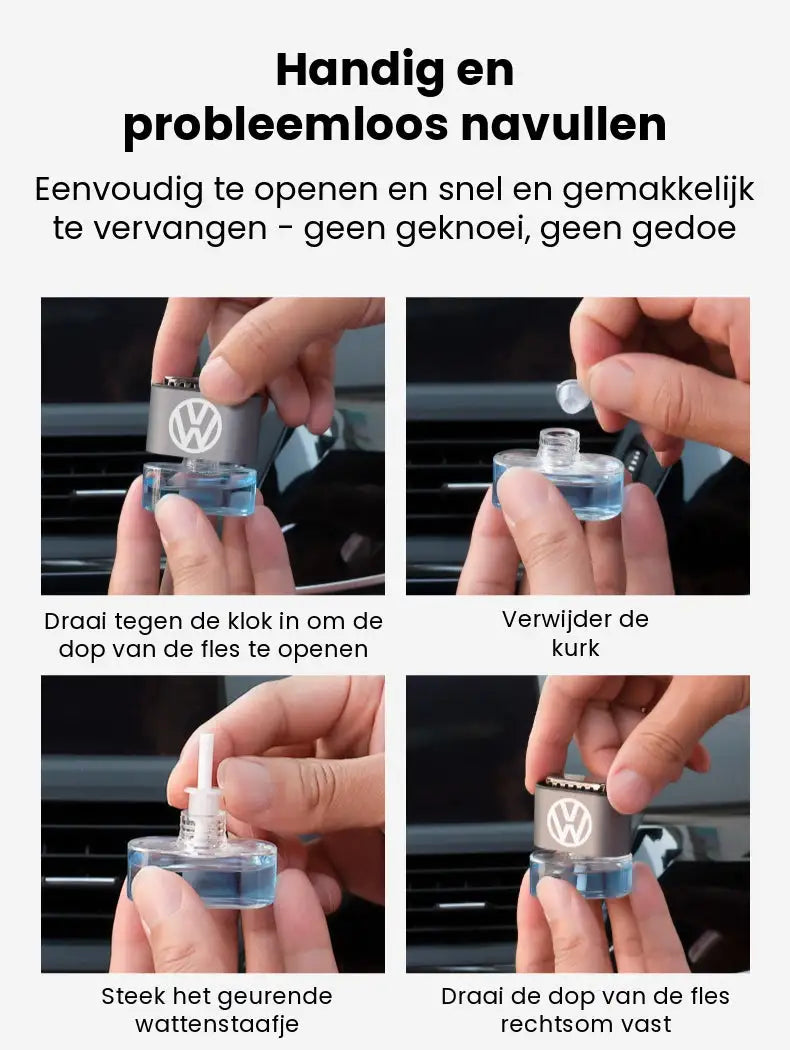 Handig en probleemloos navullen

Eenvoudig te openen en snel en gemakkelijk te vervangen - geen geknoei, geen gedoe

Draai tegen de klok in om de dop van de fles te openen

Verwijder de kurk

Steek het geurende wattenstaafje

Draai de dop van de fles rechtsom vast