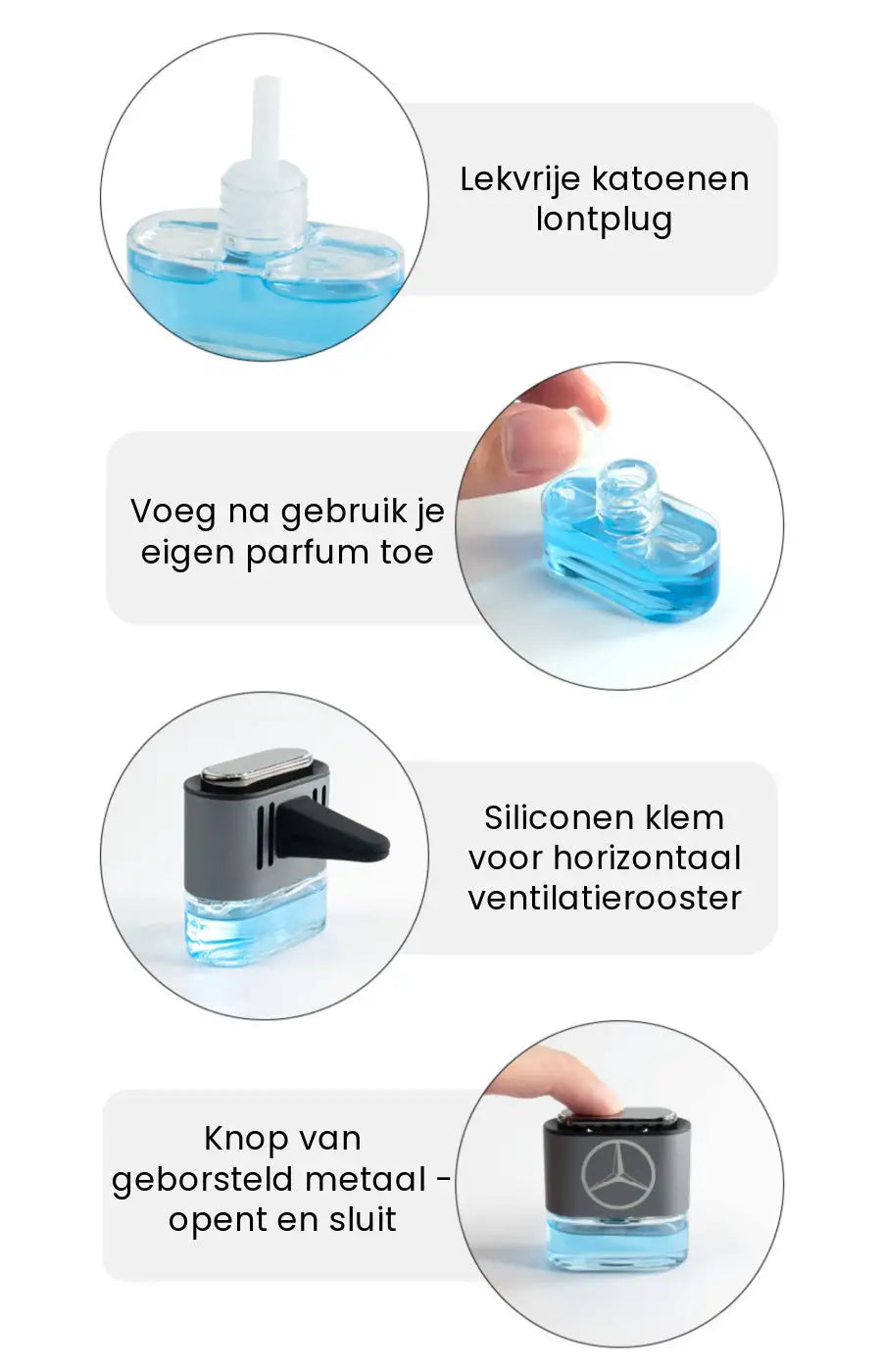 Lekvrije katoenen lontplug

Voeg na gebruik je eigen parfum toe

Siliconen klem voor horizontaal ventilatierooster

Knop van geborsteld metaal - opent en sluit