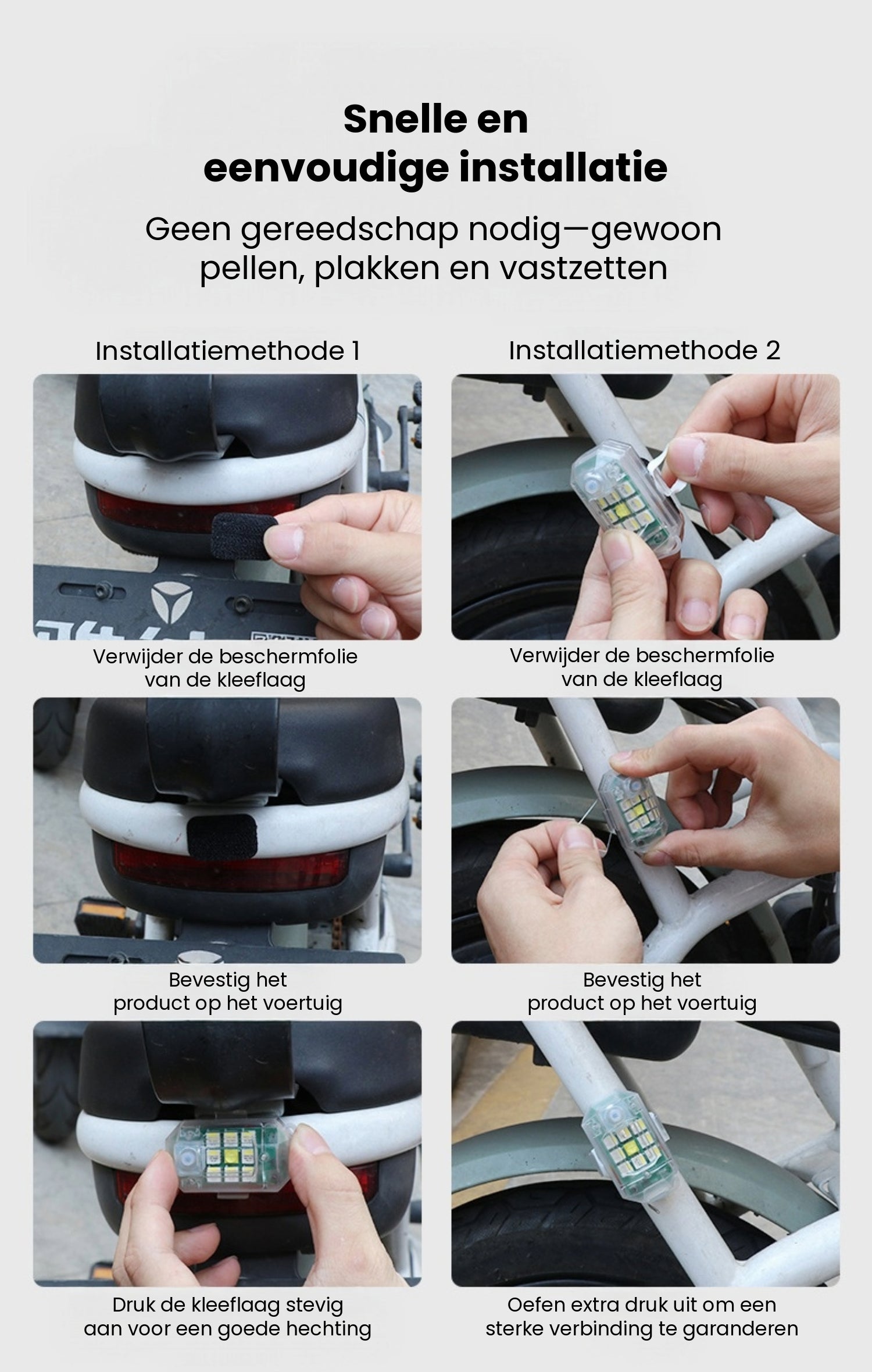 Snelle en eenvoudige installatie

Geen gereedschap nodig—gewoon pellen, plakken en vastzetten

Installatiemethode 1

Verwijder de beschermfolie van de kleeflaag

Bevestig het product op het voertuig

Druk de kleeflaag stevig aan voor een goede hechting

Installatiemethode 2

Verwijder de beschermfolie van de kleeflaag

Bevestig het product op het voertuig

Oefen extra druk uit om een sterke verbinding te garanderen