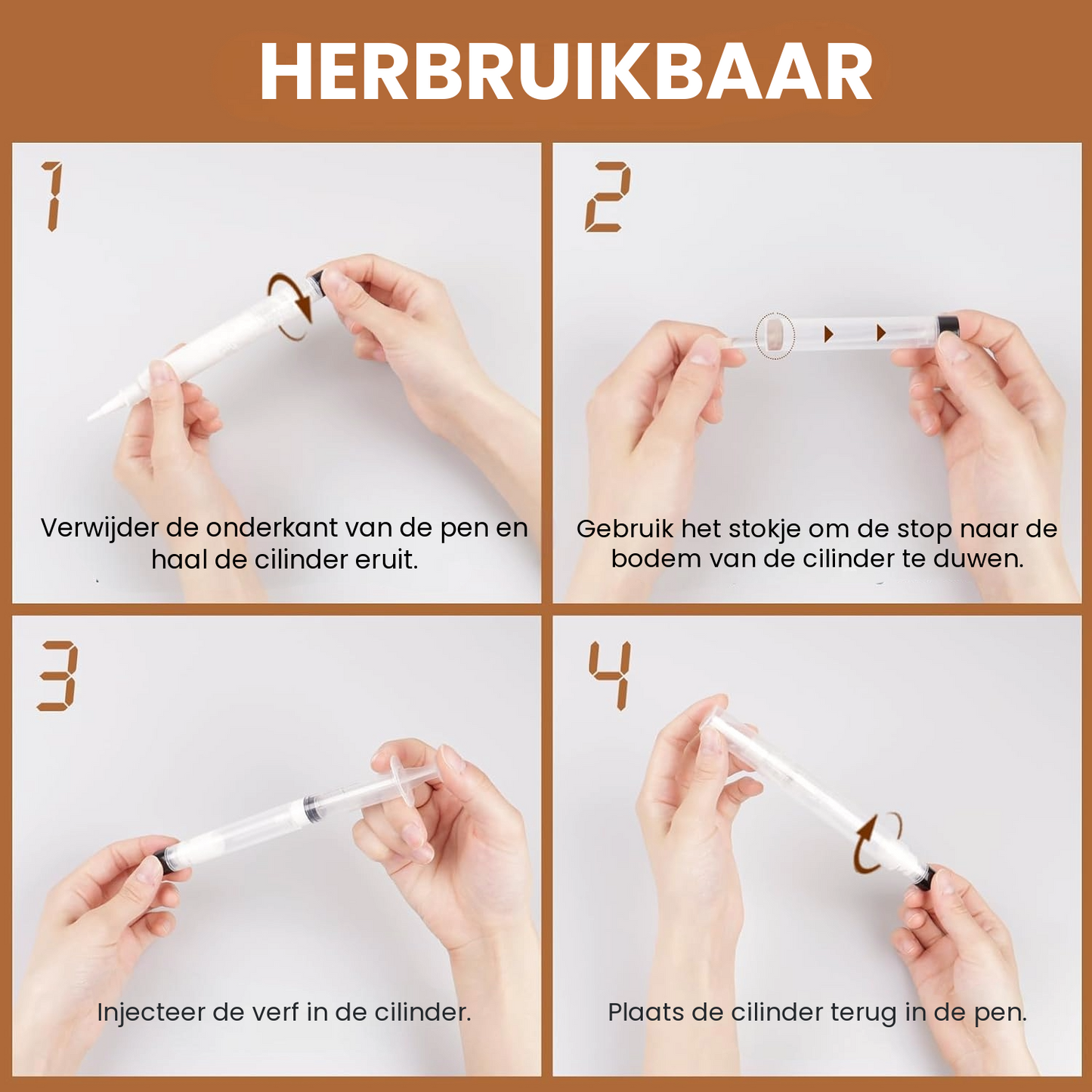 HERBRUIKBAAR

1

Verwijder de onderkant van de pen en haal de cilinder eruit.

2

Gebruik het stokje om de stop naar de bodem van de cilinder te duwen.

3

Injecteer de verf in de cilinder.

4

Plaats de cilinder terug in de pen.