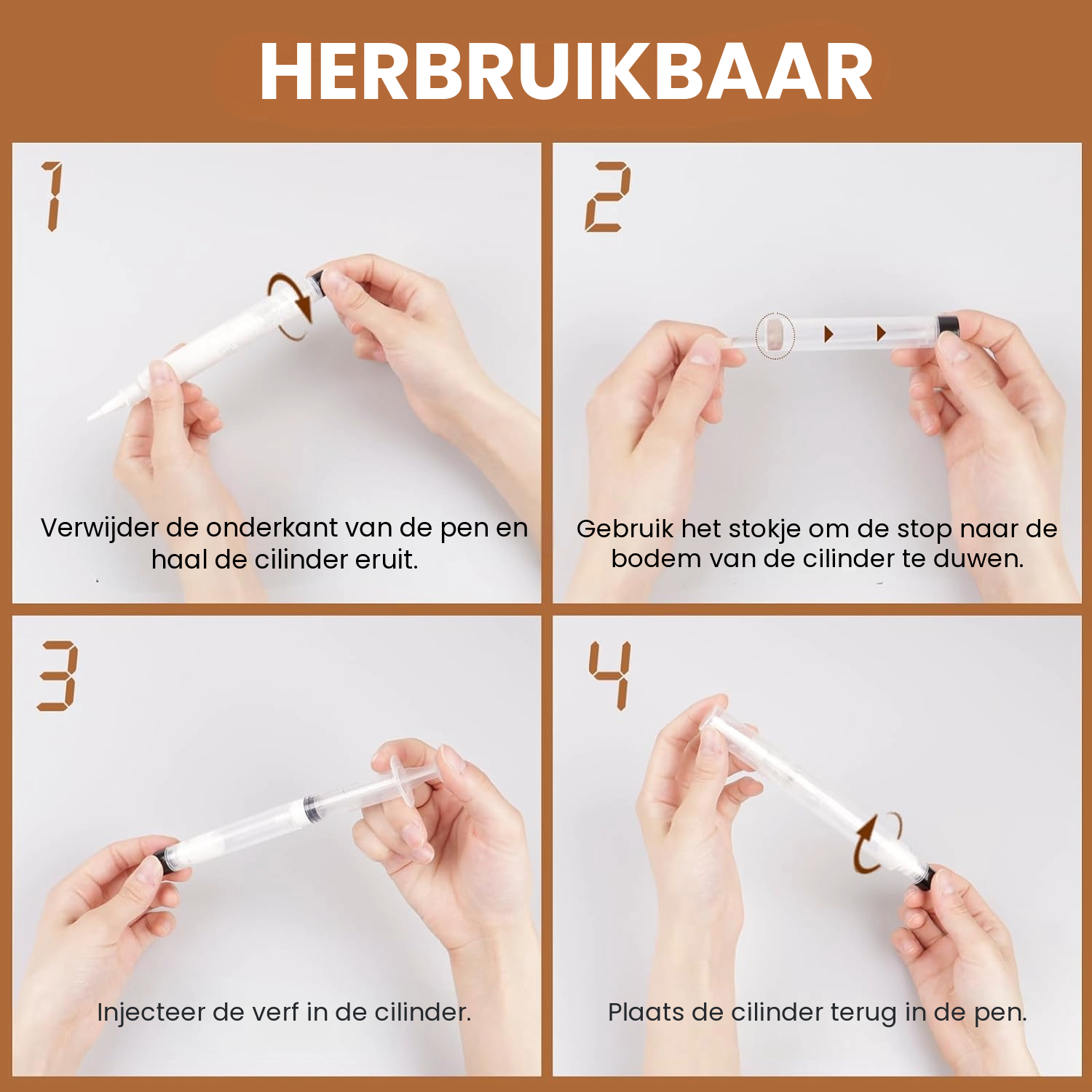 HERBRUIKBAAR

1

Verwijder de onderkant van de pen en haal de cilinder eruit.

2

Gebruik het stokje om de stop naar de bodem van de cilinder te duwen.

3

Injecteer de verf in de cilinder.

4

Plaats de cilinder terug in de pen.