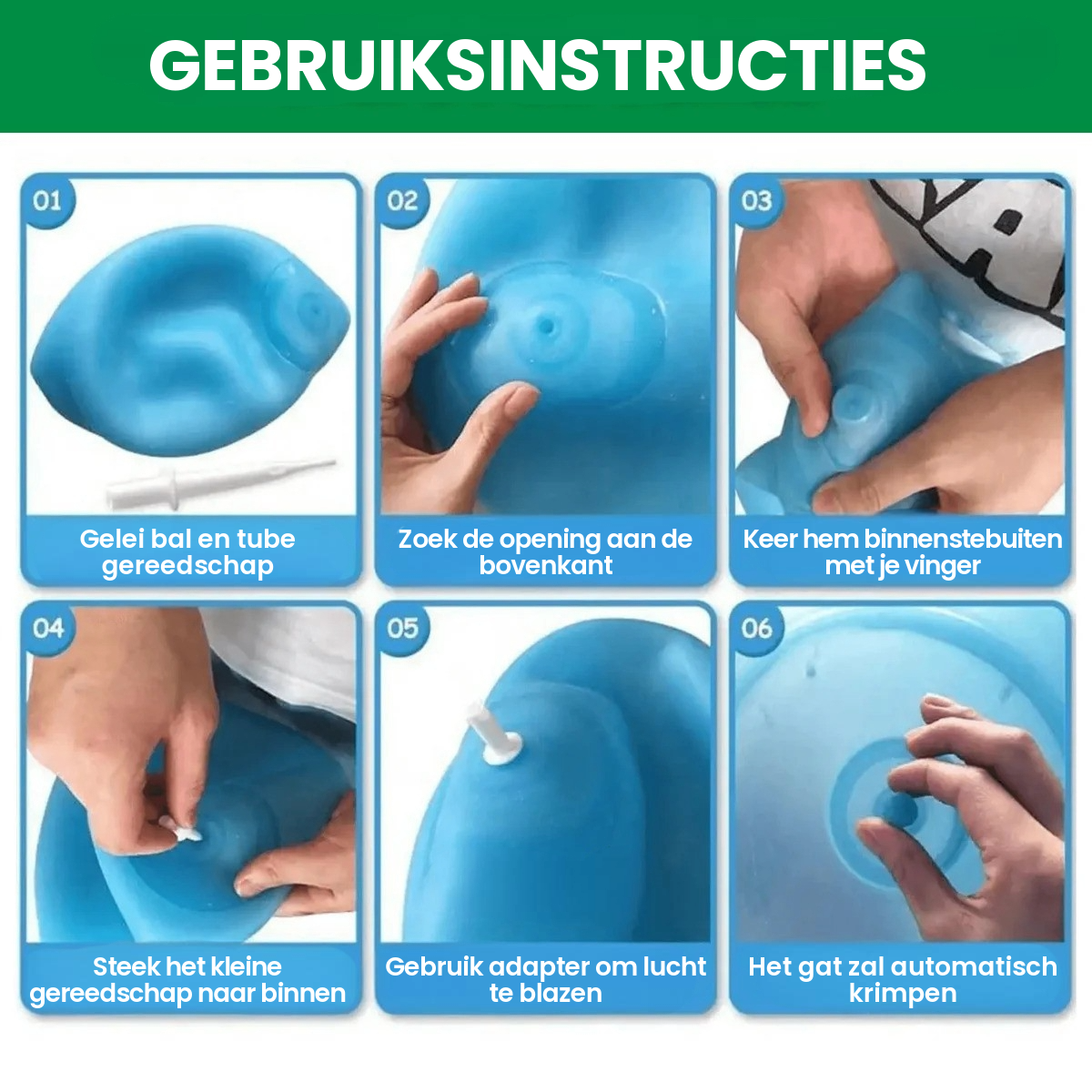 GEBRUIKSINSTRUCTIES

01
Gelei bal en tube gereedschap

02
Zoek de opening aan de bovenkant

03
Keer hem binnenstebuiten met je vinger

04
Steek het kleine gereedschap naar binnen

05
Gebruik adapter om lucht te blazen

06
Het gat zal automatisch krimpen