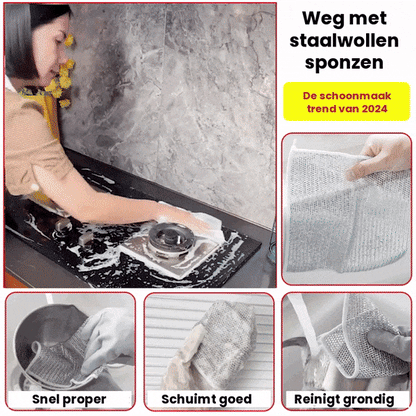 Weg met staalwollen sponzen

De schoonmaak trend van 2024

Snel proper

Schuimt goed

Reinigt grondig